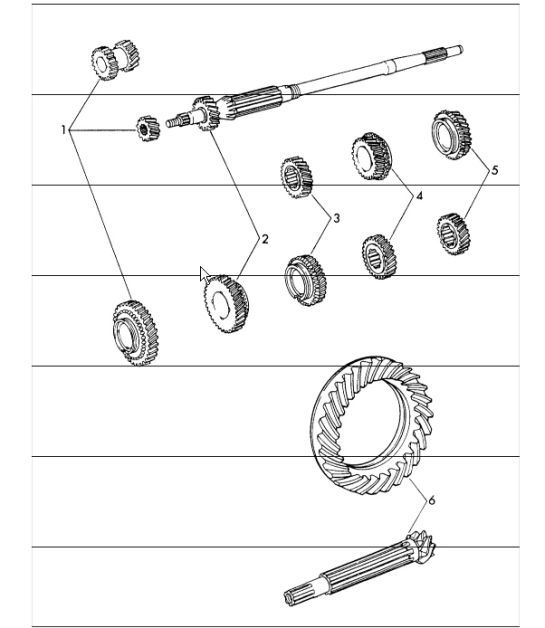 1
2
3
4
5
6