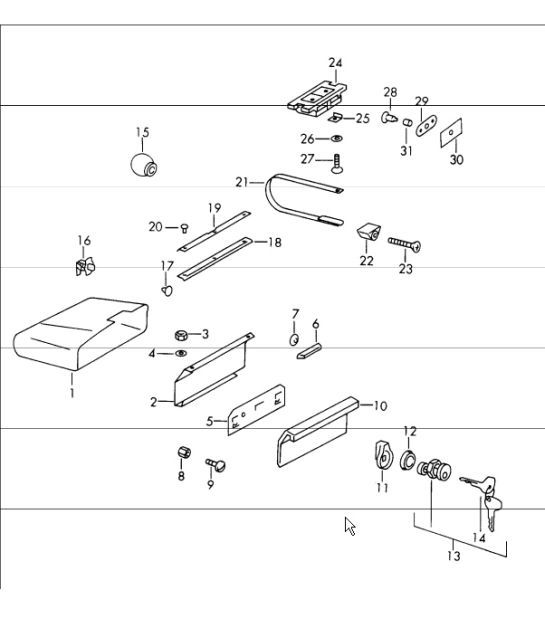 24
28
29
25
15
26
31
30
27
21
19
20
18
16
22
23
17
7
6
3
4
1
2
10
5
12
8
9
11
14
13