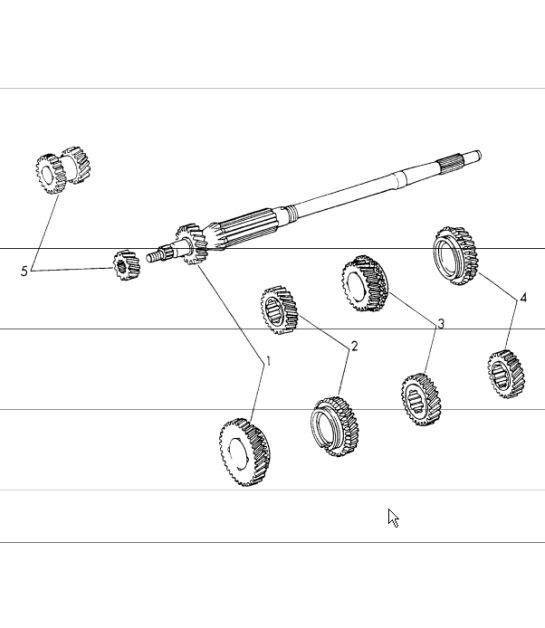 5
1
2
3
4