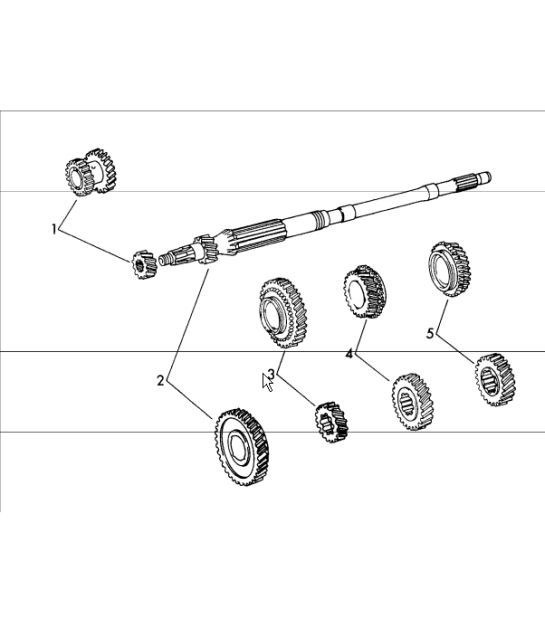 1
2
3
4
5