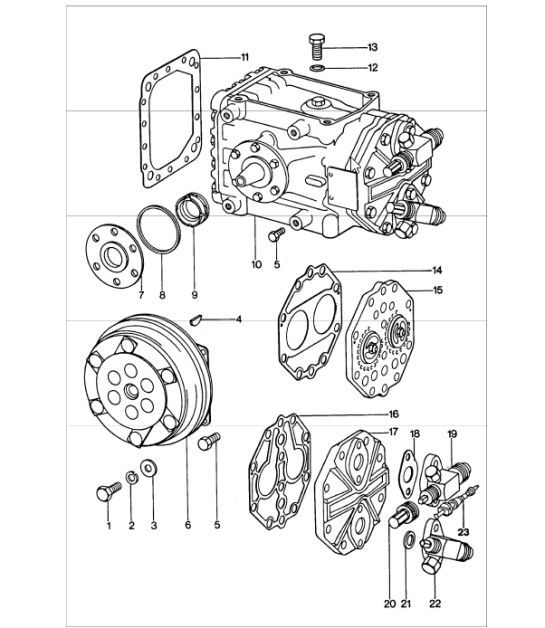 13
12
11
10
5
7
8
9
14
15
4
16
17
18
19
23
1
2
3
6
5
20
21
22