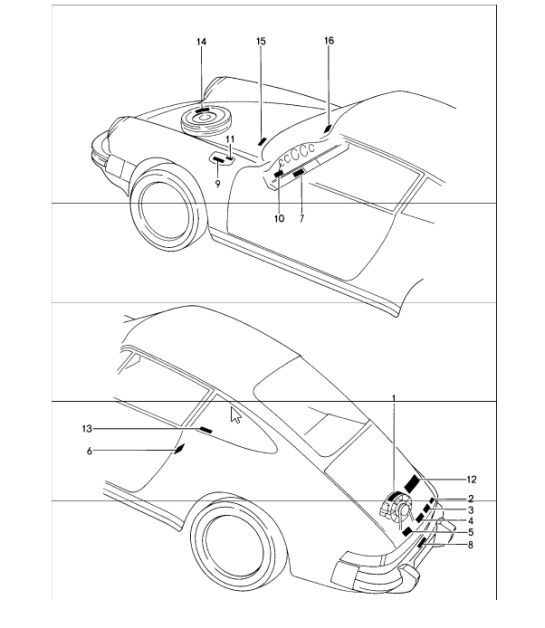 14
15
16
11
9
10
7
1
13
6
12
2
3
4
5
8