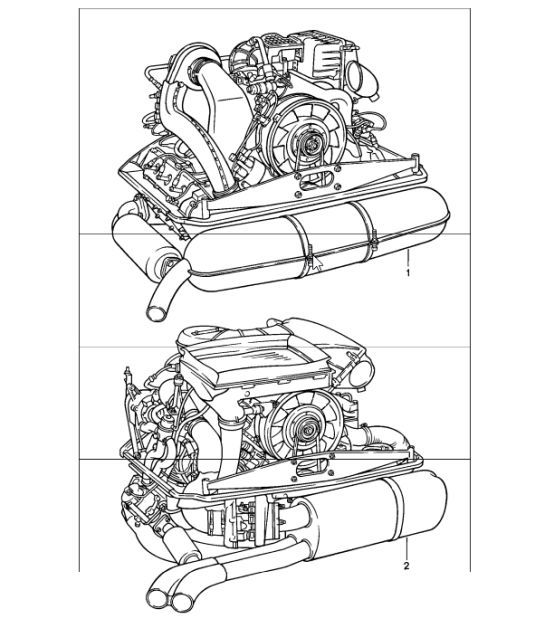 1

2