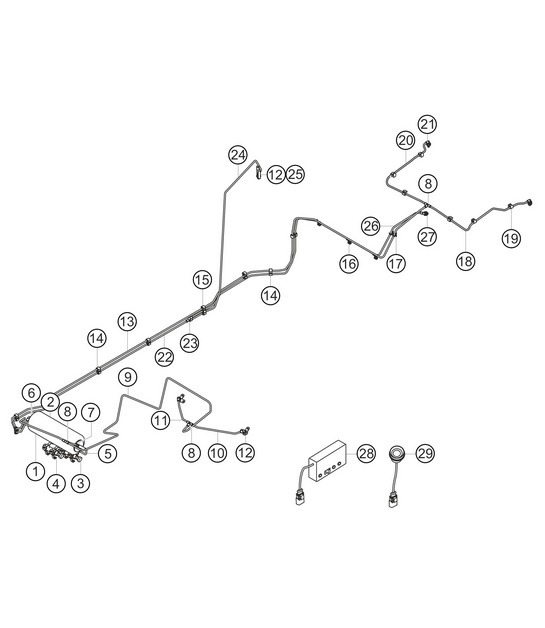 21
20
24
12 25
8
26
27
19
16
17
18
15
14
13
14
23
22
9
6
2
8
7
11
5
8
10
12
1
4
3
28
29