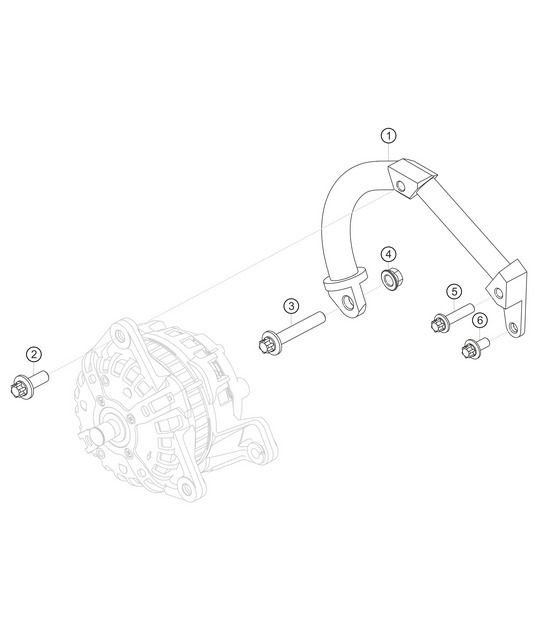 1
4
3
5
6
2