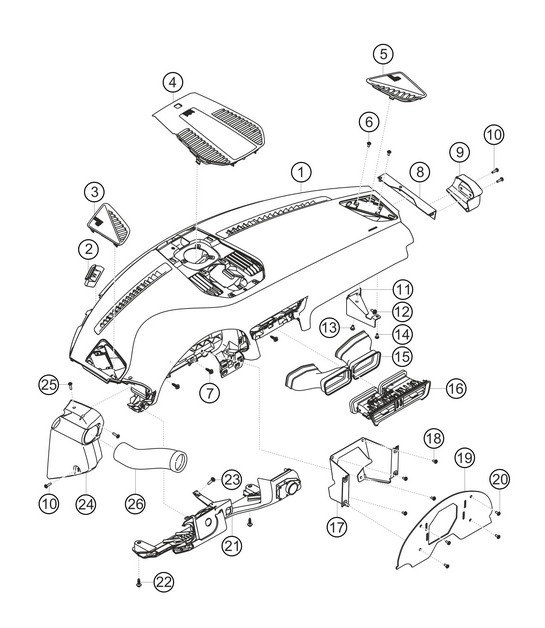 5
4
6
10
9
8
1
3
2
11
12
13
14
15
16
25
7
18
19
20
23
10
24
26
17
21
22