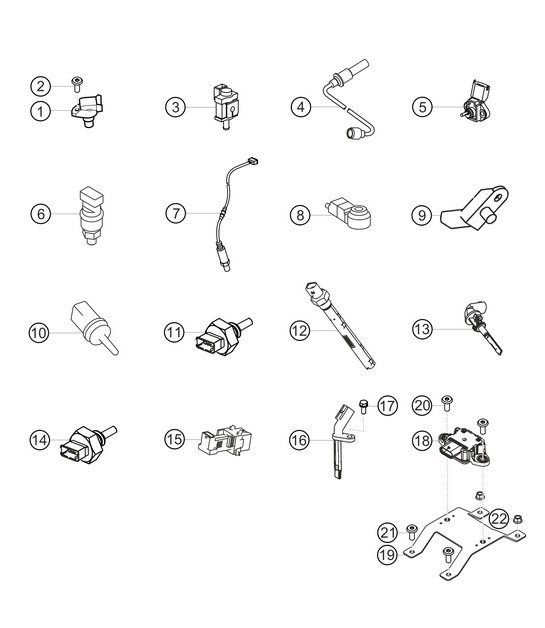 2
1
3
4
5
6
7
8
9
10
11
12
13
14
15
16
17
20
18
21
22
19