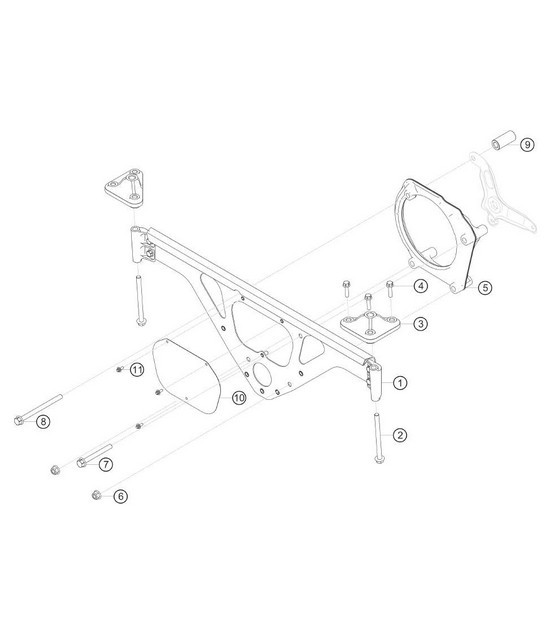 9
4
5
3
11
1
10
8
2
7
6