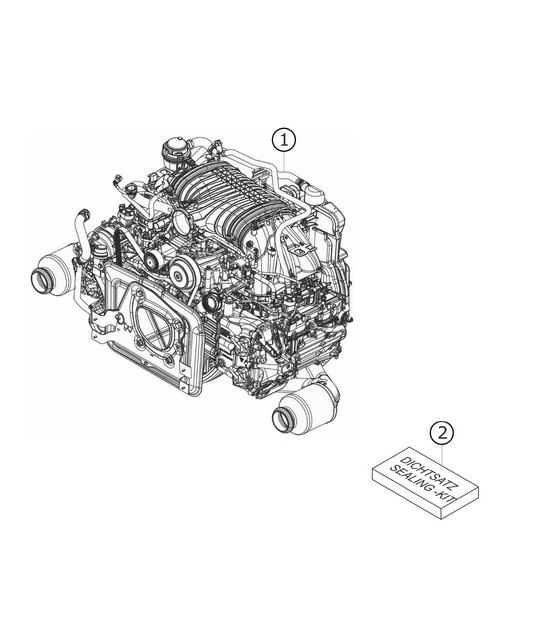 1

2

DICHTSATZ
SEALING-KIT