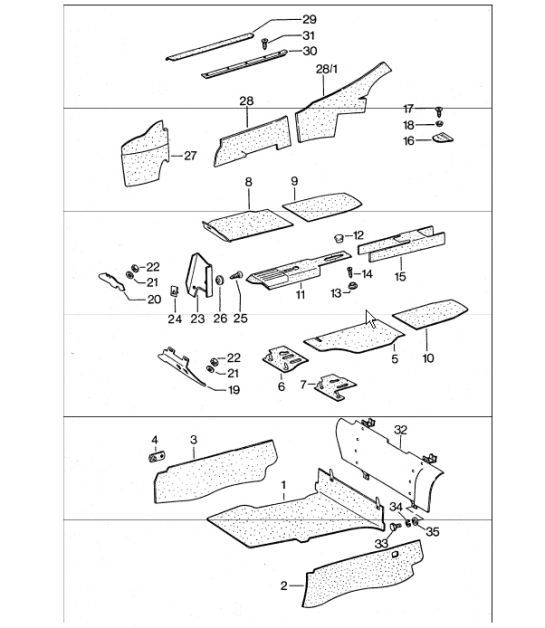 29
31
30
28/1
28
17
18
16
27
8
9
12
22
21
20
24
23
26
25
11
14
13
15
5
10
22
21
19
6
7
4
3
32
1
34
35
33
2