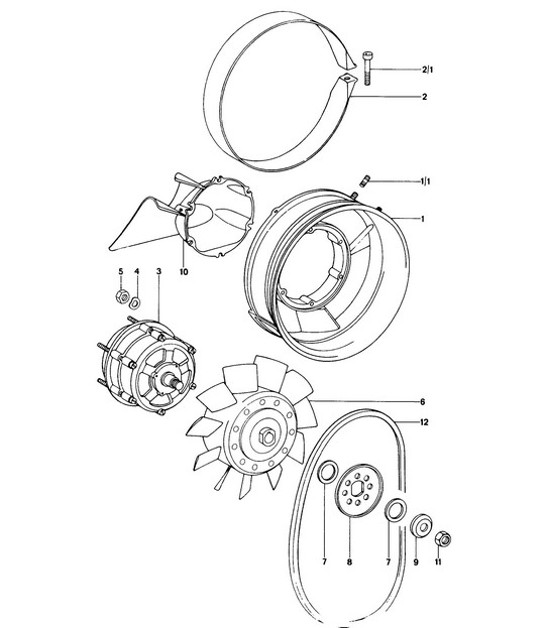 2/1
2
1/1
1
10
5
4
3
6
12
7
8
7
9
11