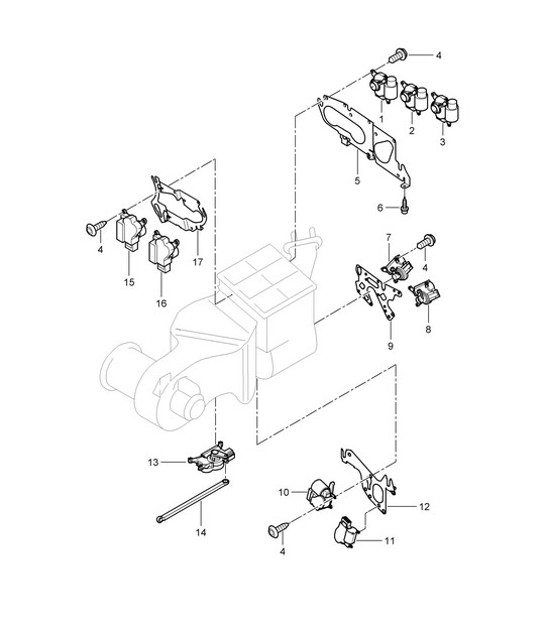 4
1
2
3
5
6
4
17
15
16
7
4
8
9
13
14
10
12
11
4