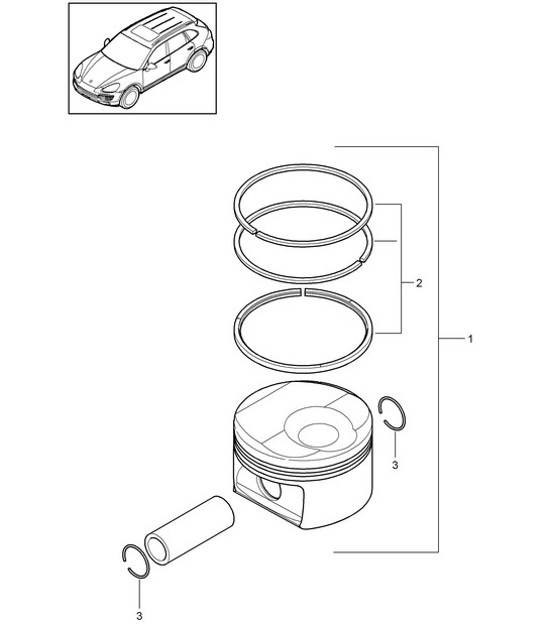 2

1

3

3