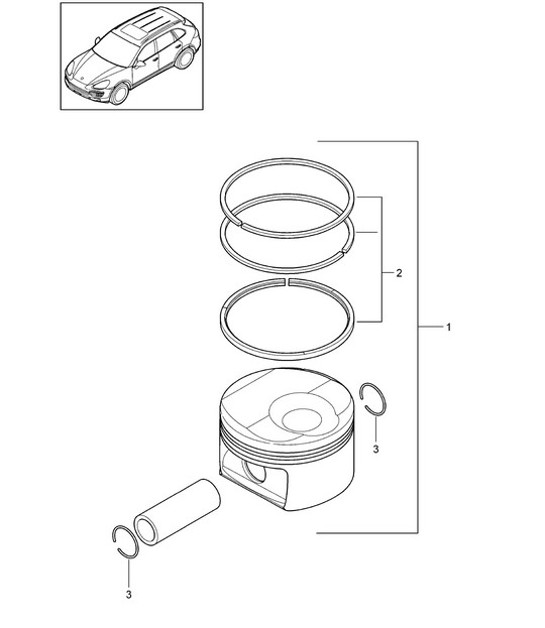 2
1
3
3