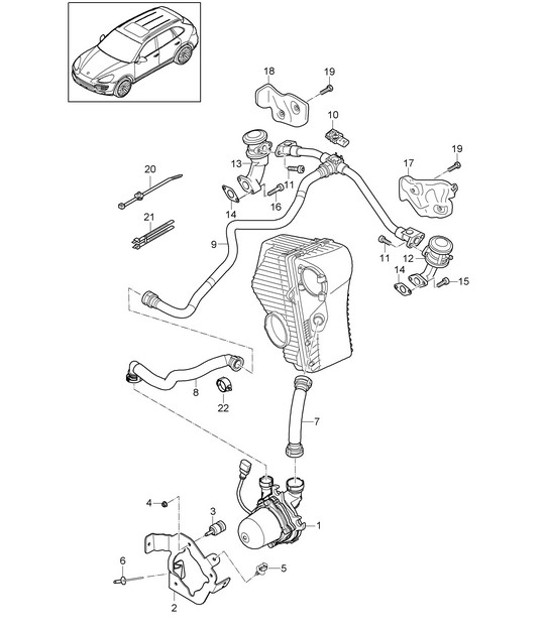 18
19
10
19
17
20
13
11
16
14
21
9
11
12
14
15
8
22
7
4
3
1
6
5
2