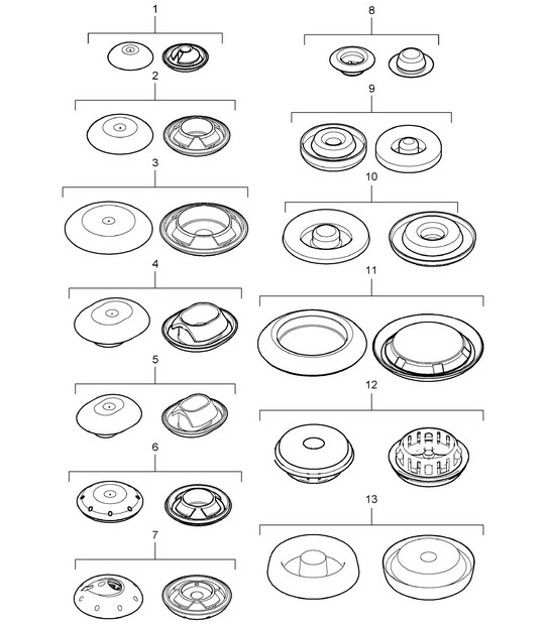 1
2
3
4
5
6
7
8
9
10
11
12
13