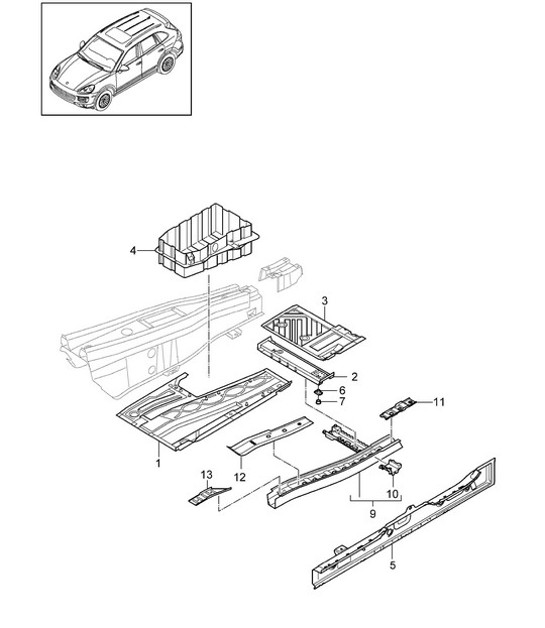 4
3
2
6
7
11
1
12
13
10
9
5