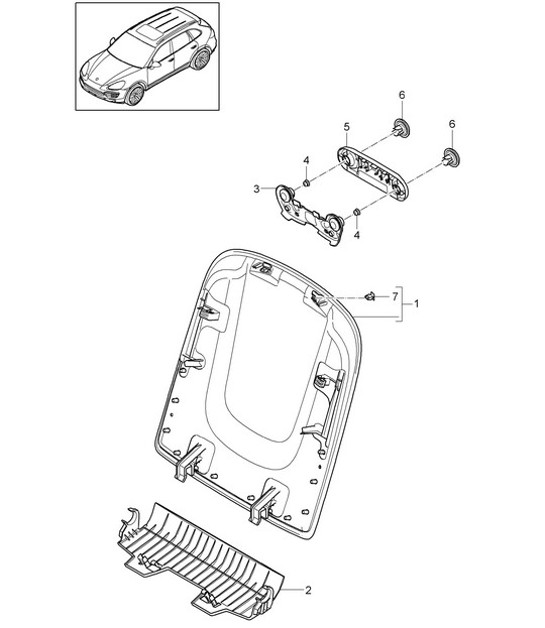 6
5
6
4
3
4
7
1
2