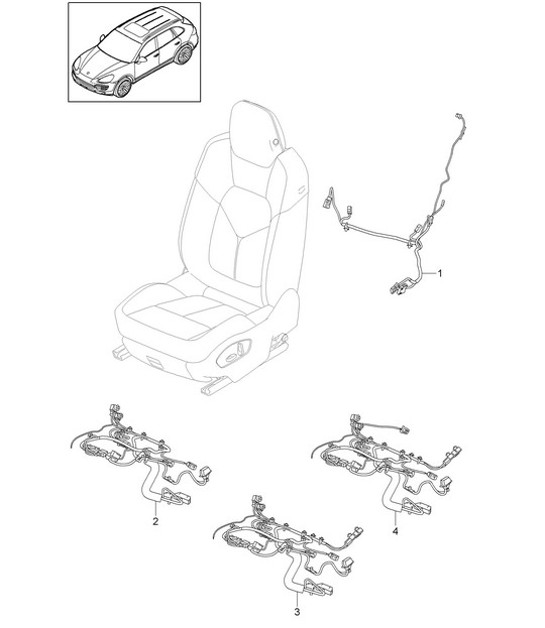 1

2

4

3