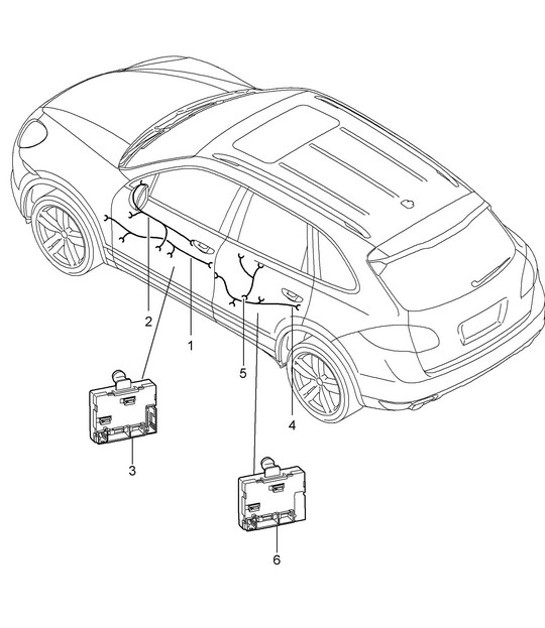 2
1
5
4
3
6