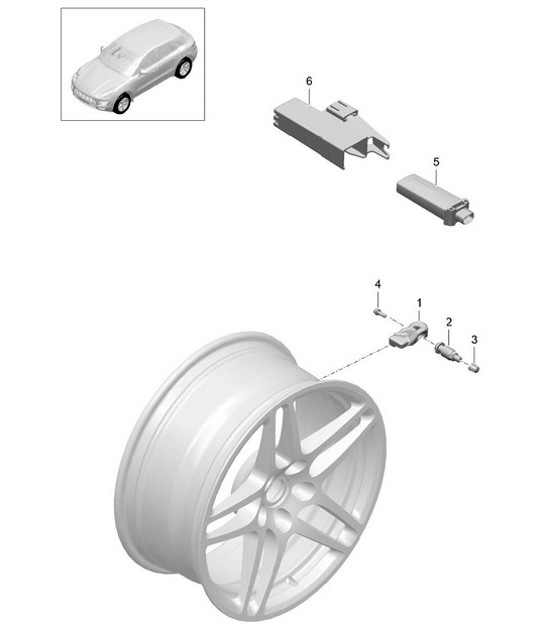 6
5
4
1
2
3