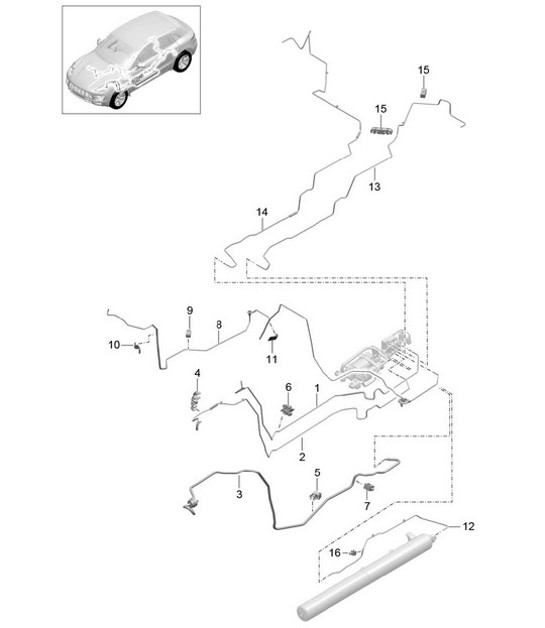 15
15
13
14
9
8
10
11
4
6
1
2
5
3
7
12
16