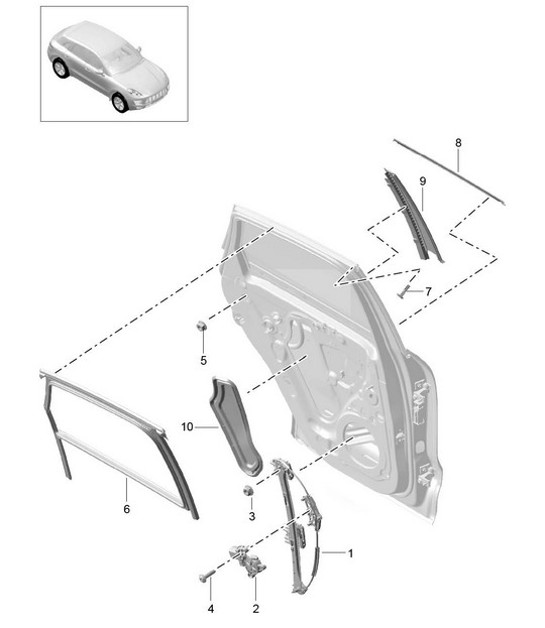 8
9
7
5
10
6
3
1
4
2