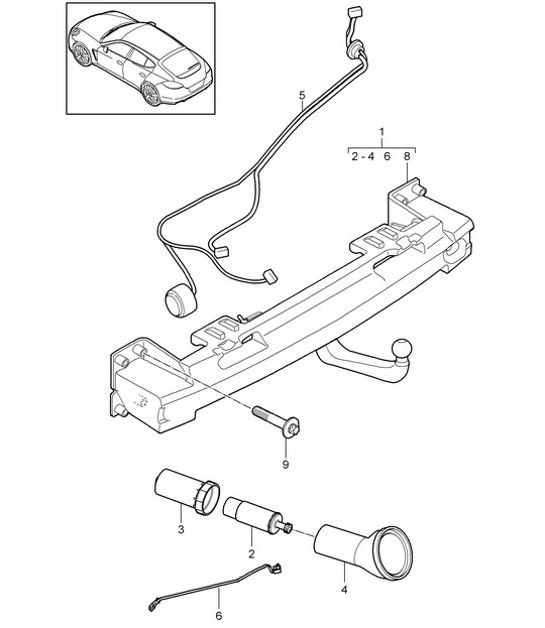 5

1
2 - 4 6 8

9

3

2

4

6