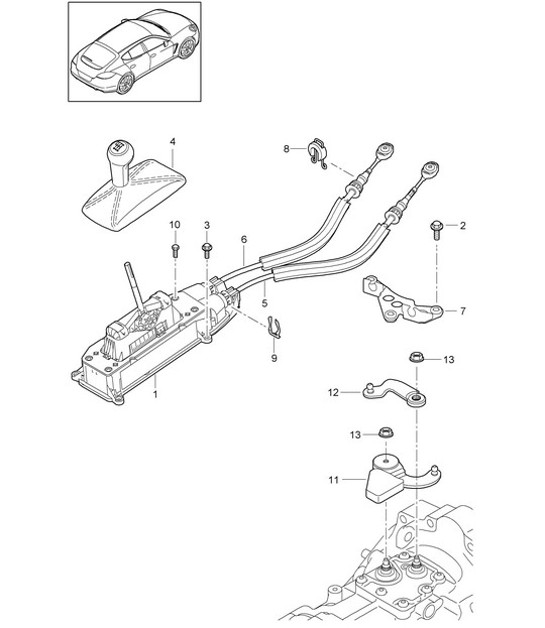 4
8
10
3
6
2
5
7
9
1
13
12
13
11