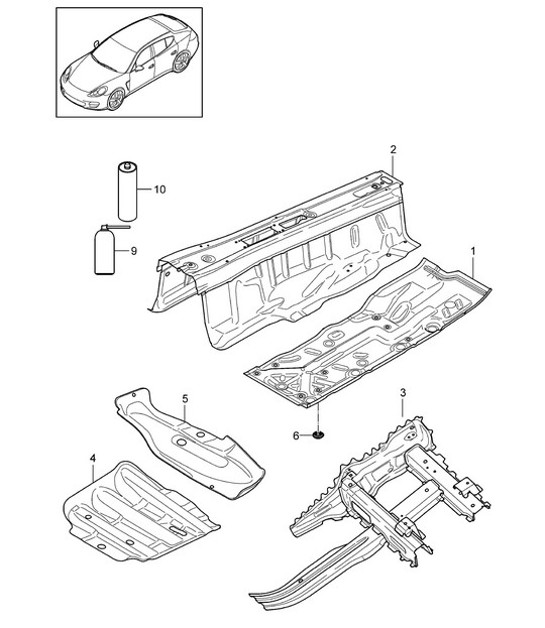 2
10
9
1
5
3
6
4