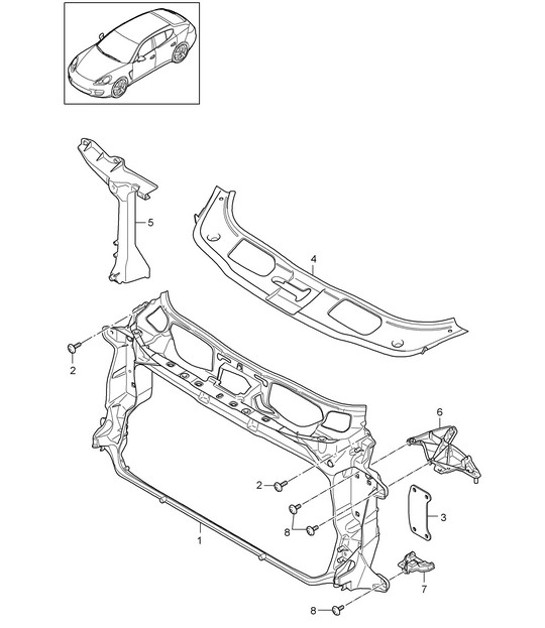 5
4
2
6
2
3
8
1
7
8