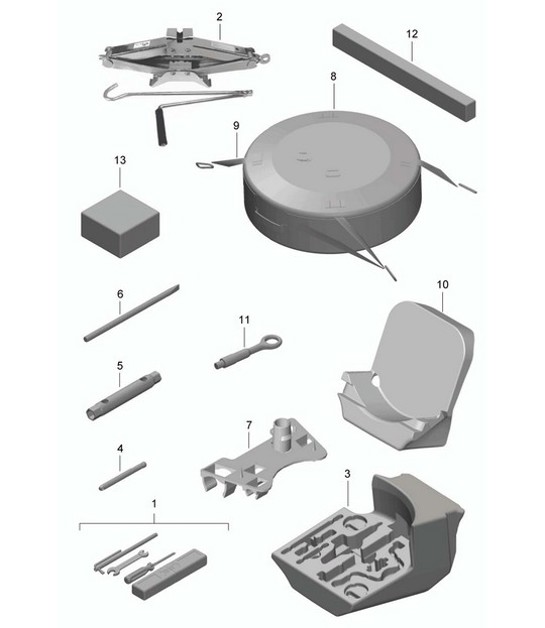 2
12
8
9
13
6
10
11
5
7
4
3
1