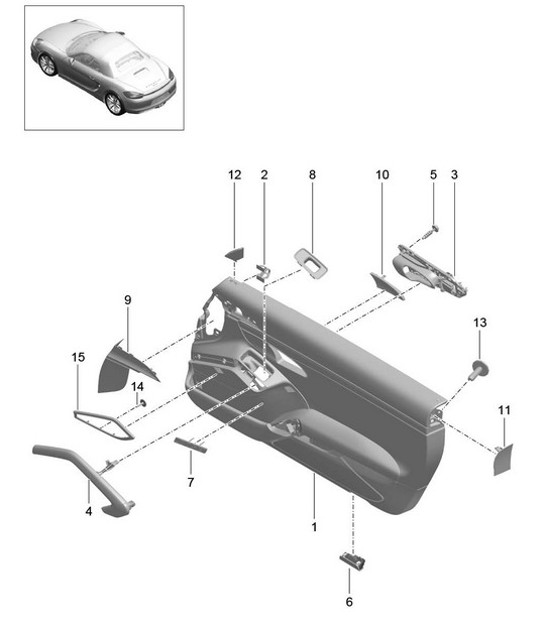 12
2
8
10
5
3
9
13
15
14
11
7
4
1
6