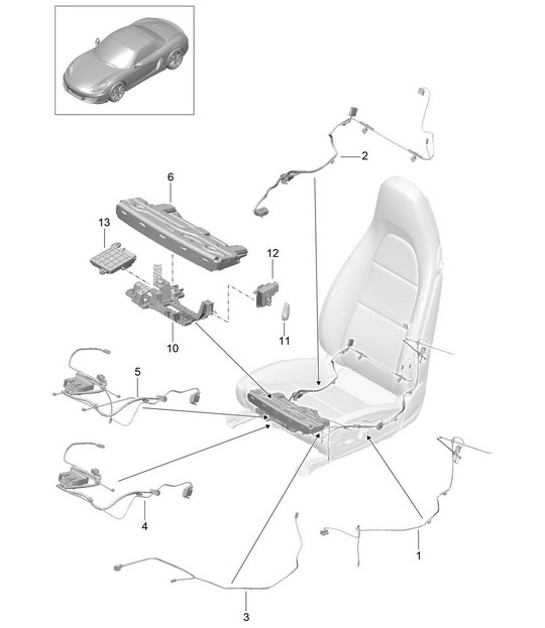 2
6
13
12
11
10
5
4
1
3