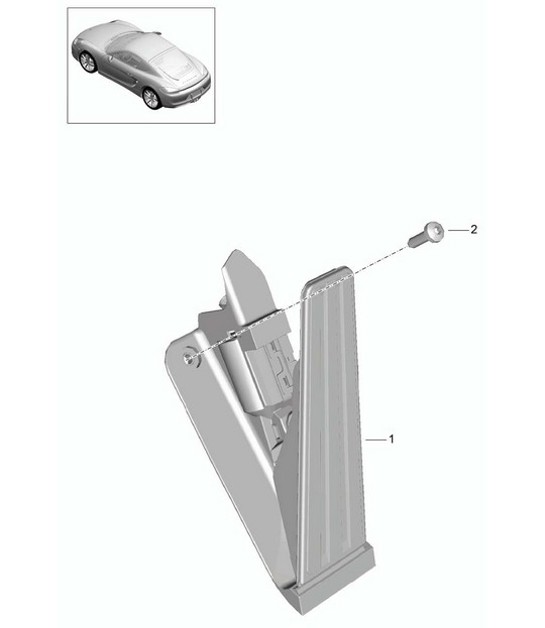 2

1