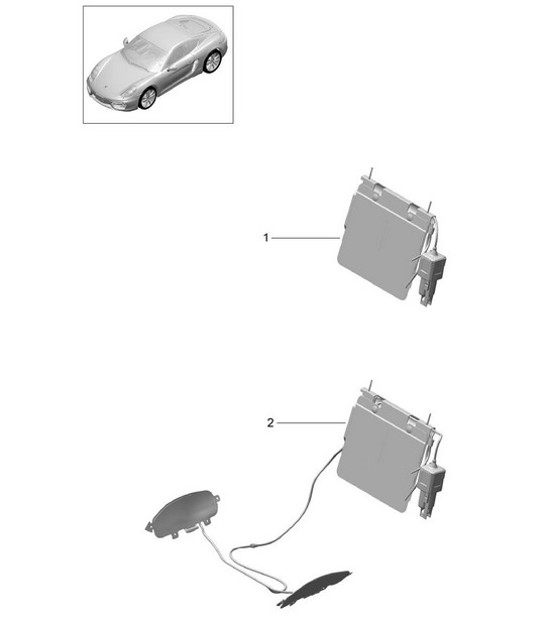 1

2