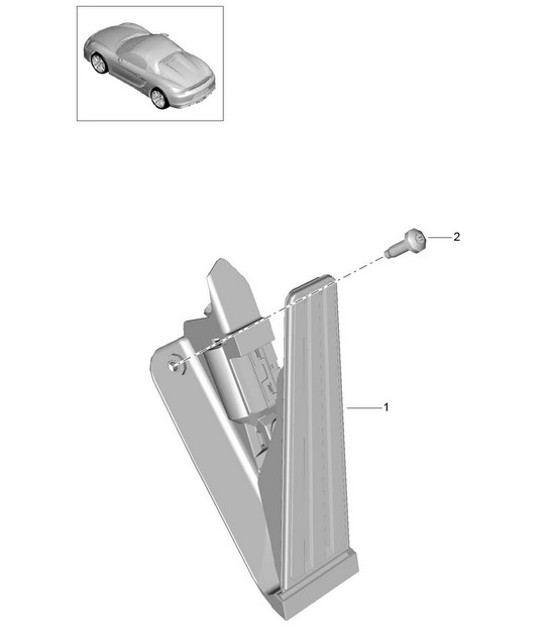 2

1