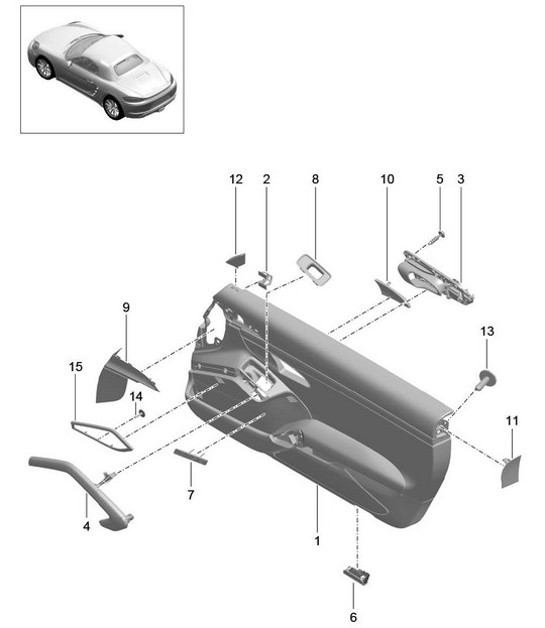 12
2
8
10
5
3
9
13
15
14
11
7
4
1
6