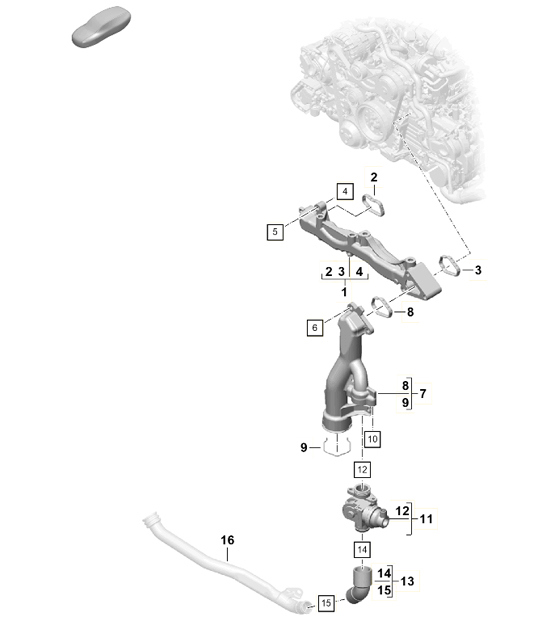 2
4
5
2 3 4
1
3
8
6
8
9
7
10
9
12
12
11
16
14
14
15
13
15