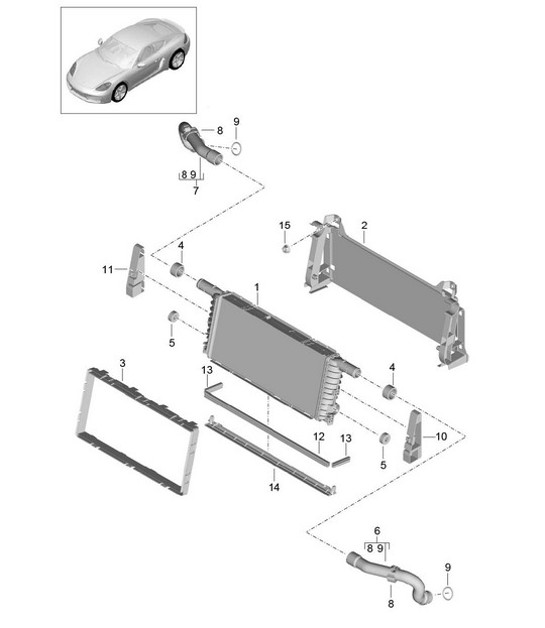 8
9
8 9
7
15
2
4
11
1
5
3
13
4
12
13
10
5
14
6
8 9
9
8