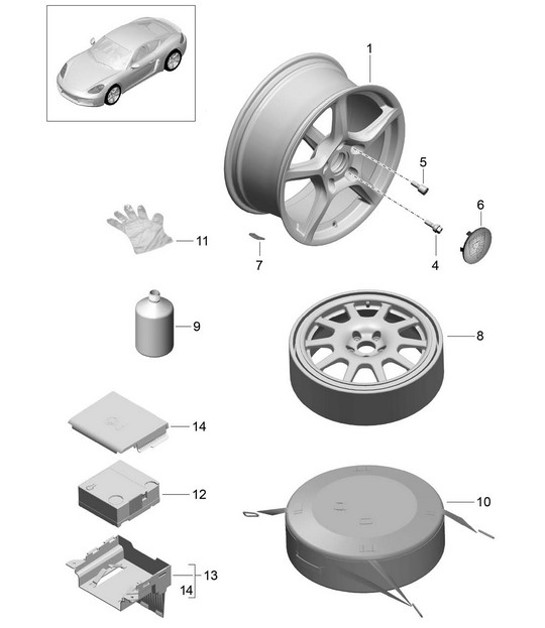 1
5
6
11
7
4
9
8
14
12
10
13
14