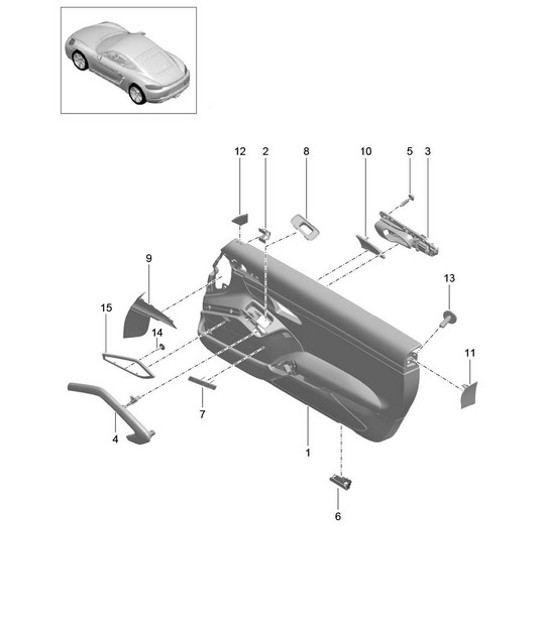 12
2
8
10
5
3
9
13
15
14
11
7
4
1
6