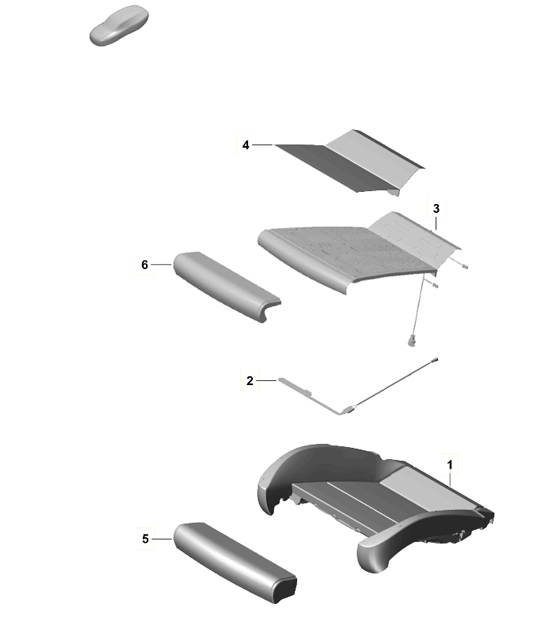 4
3
6
2
1
5