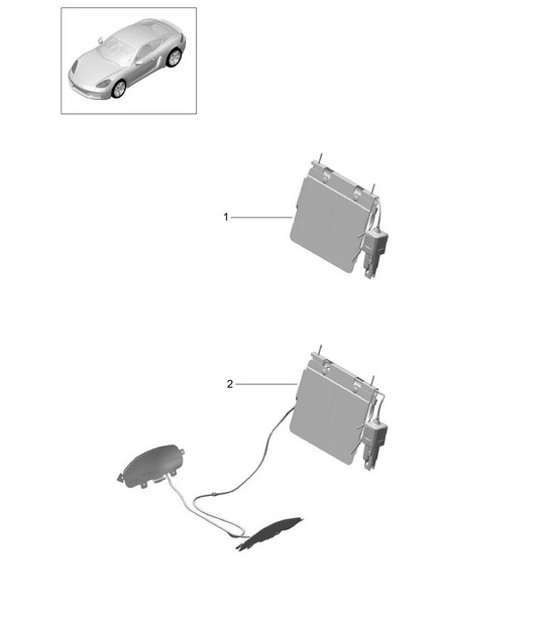 1

2