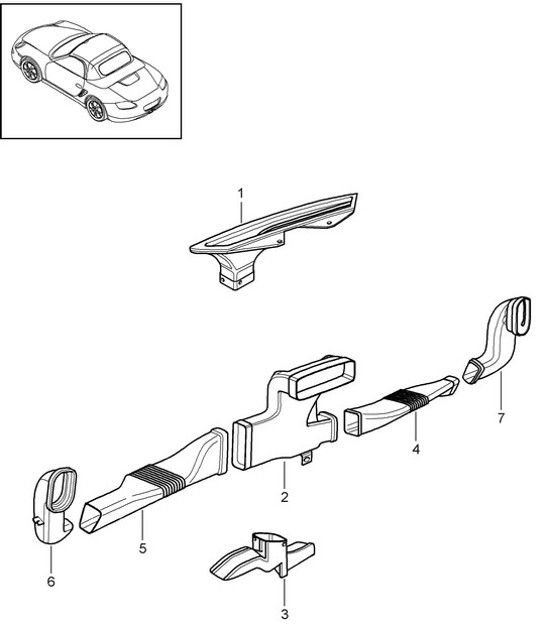 1
7
4
2
5
6
3