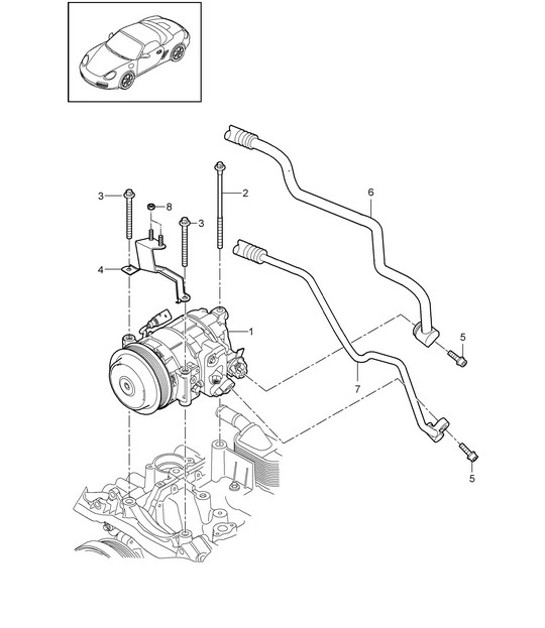 3
8
2
6
3
4
1
5
7
5