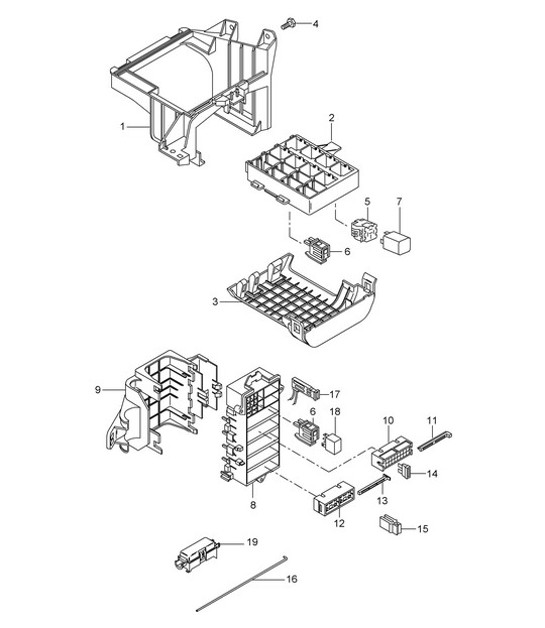 4
1
2
5
7
6
3
9
17
6
18
10
11
14
8
13
12
15
19
16