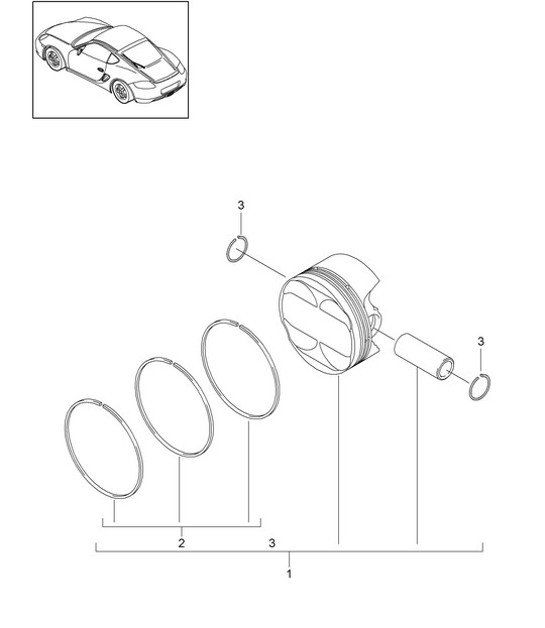 3

3

2

3

1