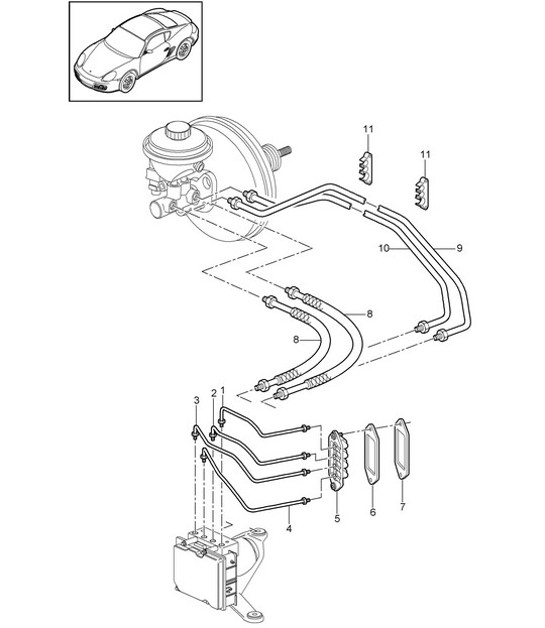 11
11
10
9
8
8
3
2
1
4
5
6
7