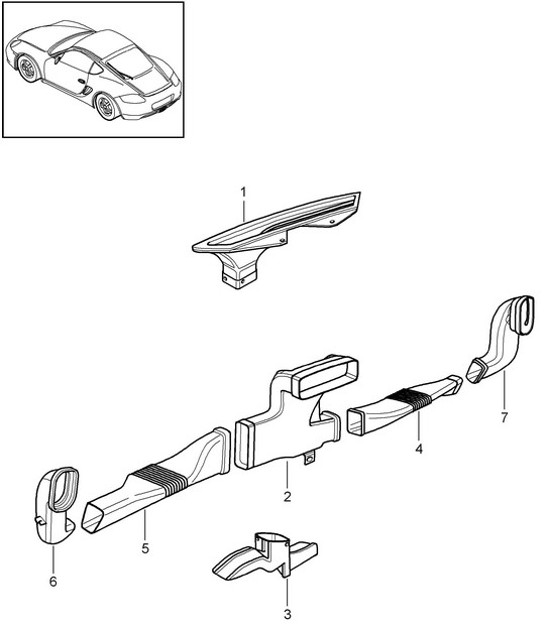 1
7
4
2
5
6
3